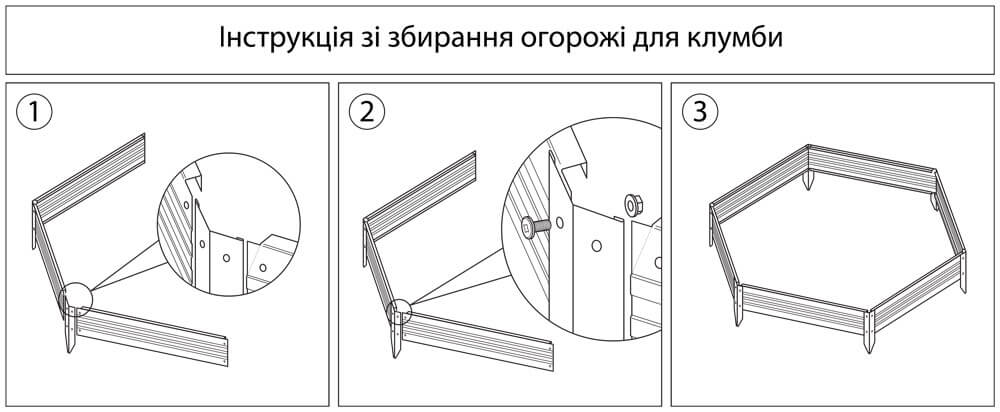 Інструкція зі збирання огорожі для клумби

1

2

3