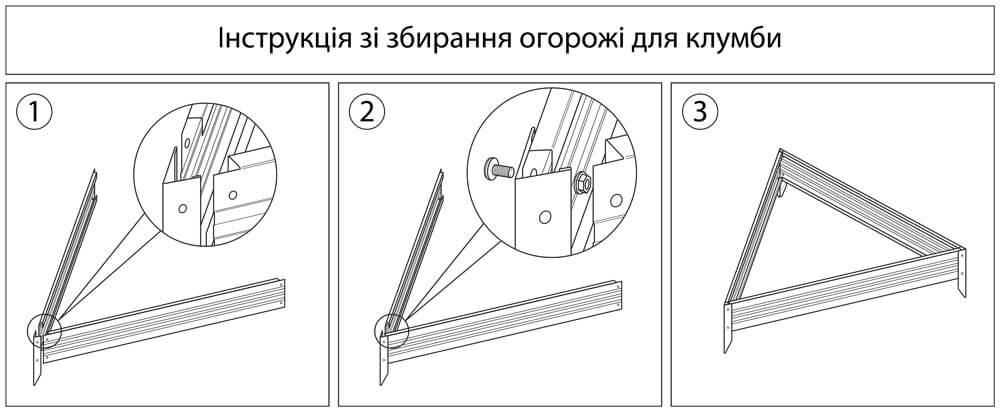 Інструкція зі збирання огорожі для клумби

1

2

3