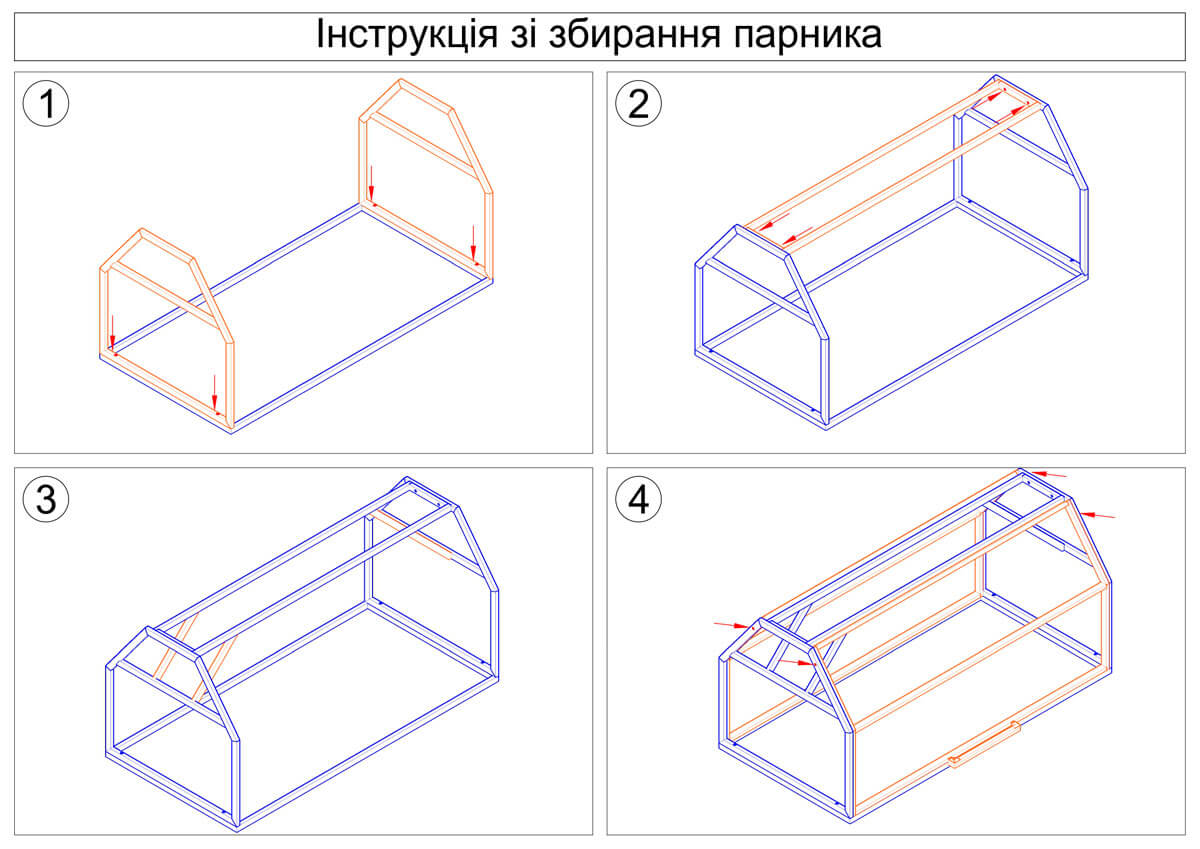 Інструкція зі збирання парника

1

2

3

4